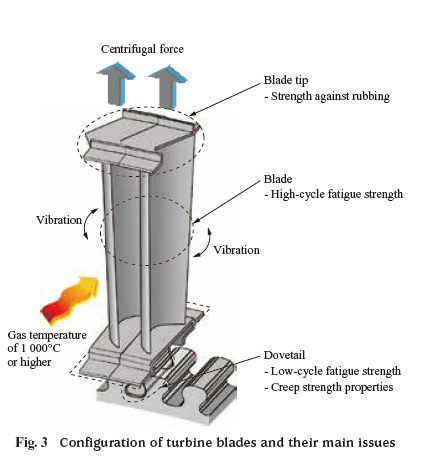 Centrifugal force

Blade tip
- Strength against rubbing

Blade
- High-cycle fatigue strength

Vibration

Vibration

Gas temperature of 1 000°C or higher

Dovetail
- Low-cycle fatigue strength
- Creep strength properties

Fig. 3 Configuration of turbine blades and their main issues